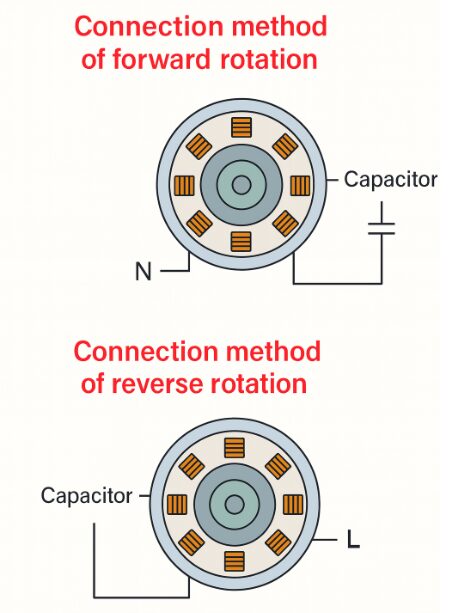 Connection method of forward rotation

Capacitor

N

Connection method of reverse rotation

Capacitor

L